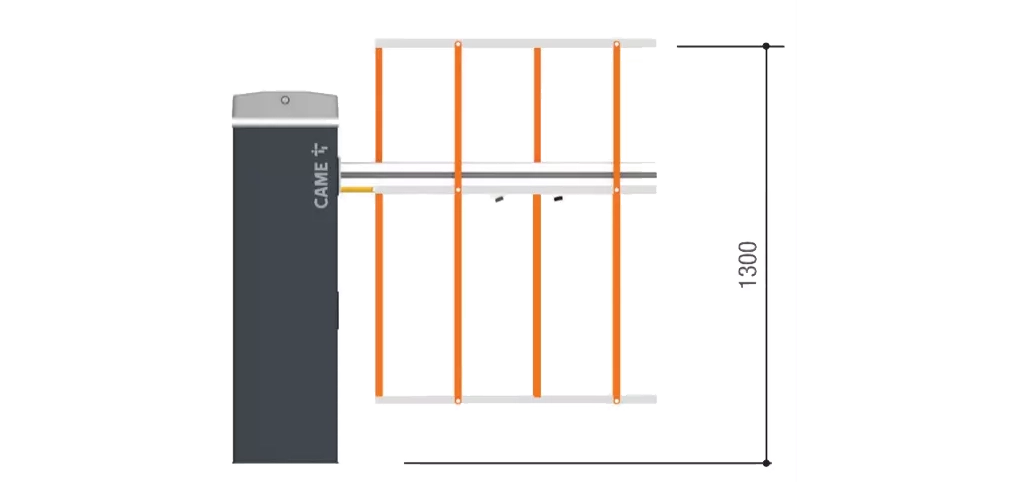 CAME

1300