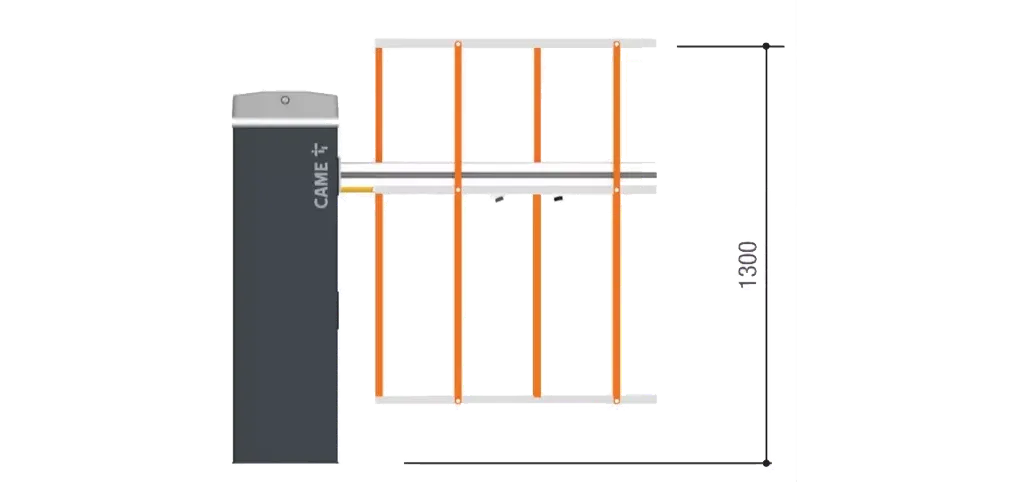 CAME

1300